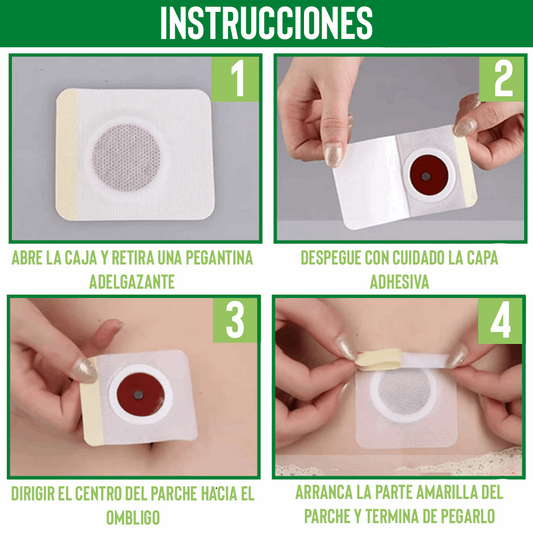 INSTRUCCIONES

1

ABRE LA CAJA Y RETIRA UNA PEGANTINA ADELGAZANTE

2

DESPEGUE CON CUIDADO LA CAPA ADHESIVA

3

DIRIGIR EL CENTRO DEL PARCHE HACIA EL OMBLIGO

4

ARRANCA LA PARTE AMARILLA DEL PARCHE Y TERMINA DE PEGARLO